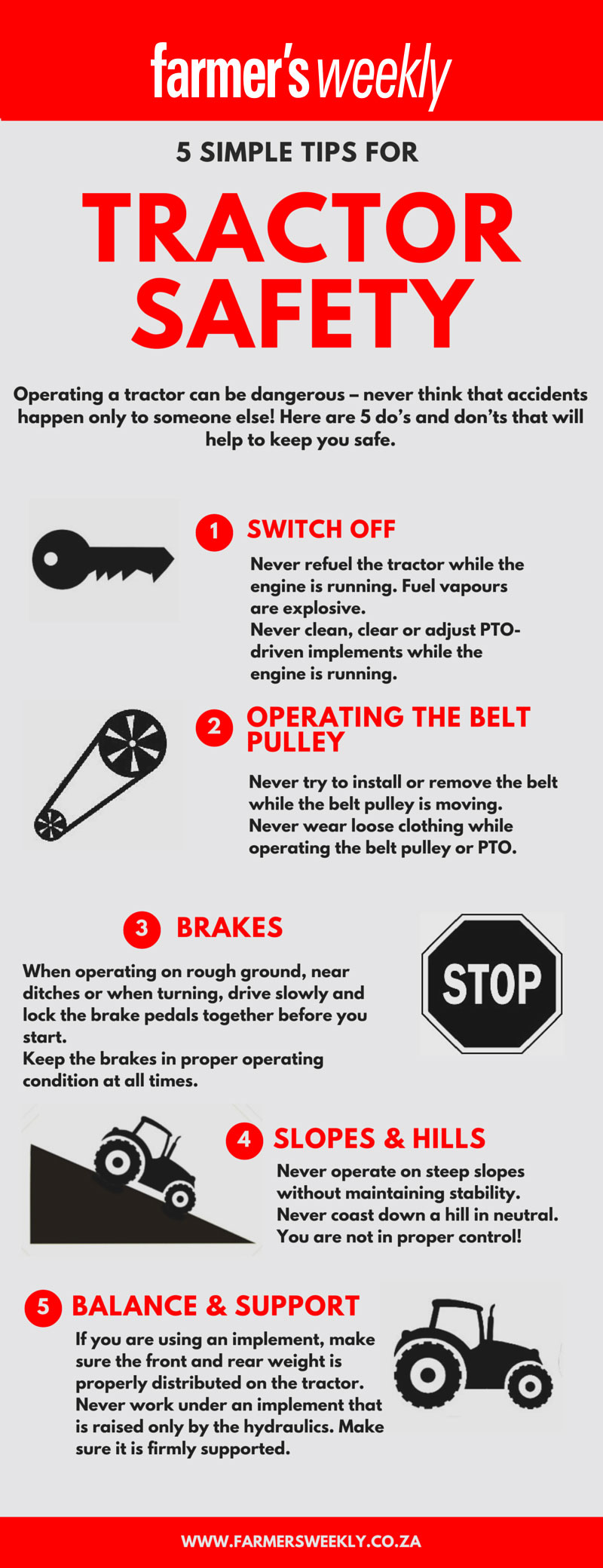 farmer's weekly

5 SIMPLE TIPS FOR

TRACTOR SAFETY

Operating a tractor can be dangerous – never think that accidents happen only to someone else! Here are 5 do's and don'ts that will help to keep you safe.

1 SWITCH OFF

Never refuel the tractor while the engine is running. Fuel vapours are explosive.
Never clean, clear or adjust PTO-driven implements while the engine is running.

2 OPERATING THE BELT PULLEY

Never try to install or remove the belt while the belt pulley is moving.
Never wear loose clothing while operating the belt pulley or PTO.

3 BRAKES

When operating on rough ground, near ditches or when turning, drive slowly and lock the brake pedals together before you start.
Keep the brakes in proper operating condition at all times.

STOP

4 SLOPES & HILLS

Never operate on steep slopes without maintaining stability.
Never coast down a hill in neutral.
You are not in proper control!

5 BALANCE & SUPPORT

If you are using an implement, make sure the front and rear weight is properly distributed on the tractor.
Never work under an implement that is raised only by the hydraulics. Make sure it is firmly supported.

WWW.FARMERSWEEKLY.CO.ZA